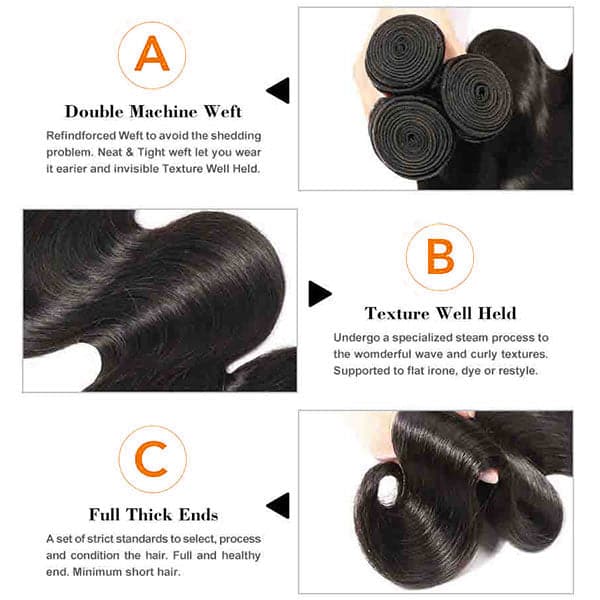 A

Double Machine Weft

Refindforced Weft to avoid the shedding problem. Neat & Tight weft let you wear it earier and invisible Texture Well Held.

B

Texture Well Held

Undergo a specialized steam process to the womderful wave and curly textures. Supported to flat irone, dye or restyle.

C

Full Thick Ends

A set of strict standards to select, process and condition the hair. Full and healthy end. Minimum short hair.