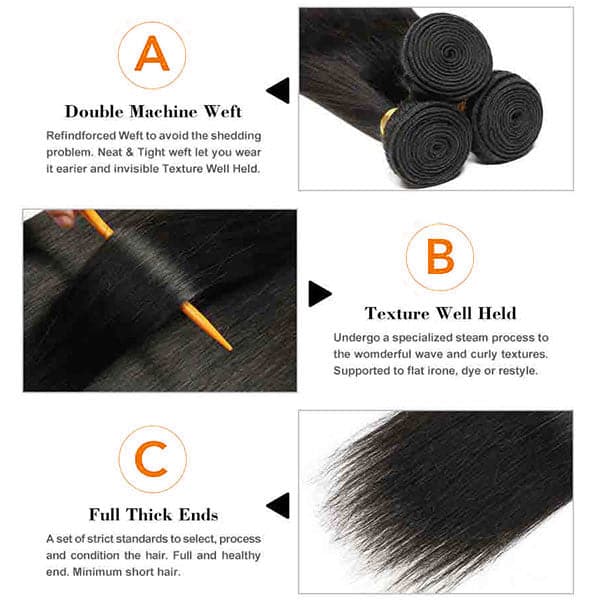 A

Double Machine Weft

Refindforced Weft to avoid the shedding problem. Neat & Tight weft let you wear it earier and invisible Texture Well Held.

B

Texture Well Held

Undergo a specialized steam process to the womderful wave and curly textures. Supported to flat irone, dye or restyle.

C

Full Thick Ends

A set of strict standards to select, process and condition the hair. Full and healthy end. Minimum short hair.